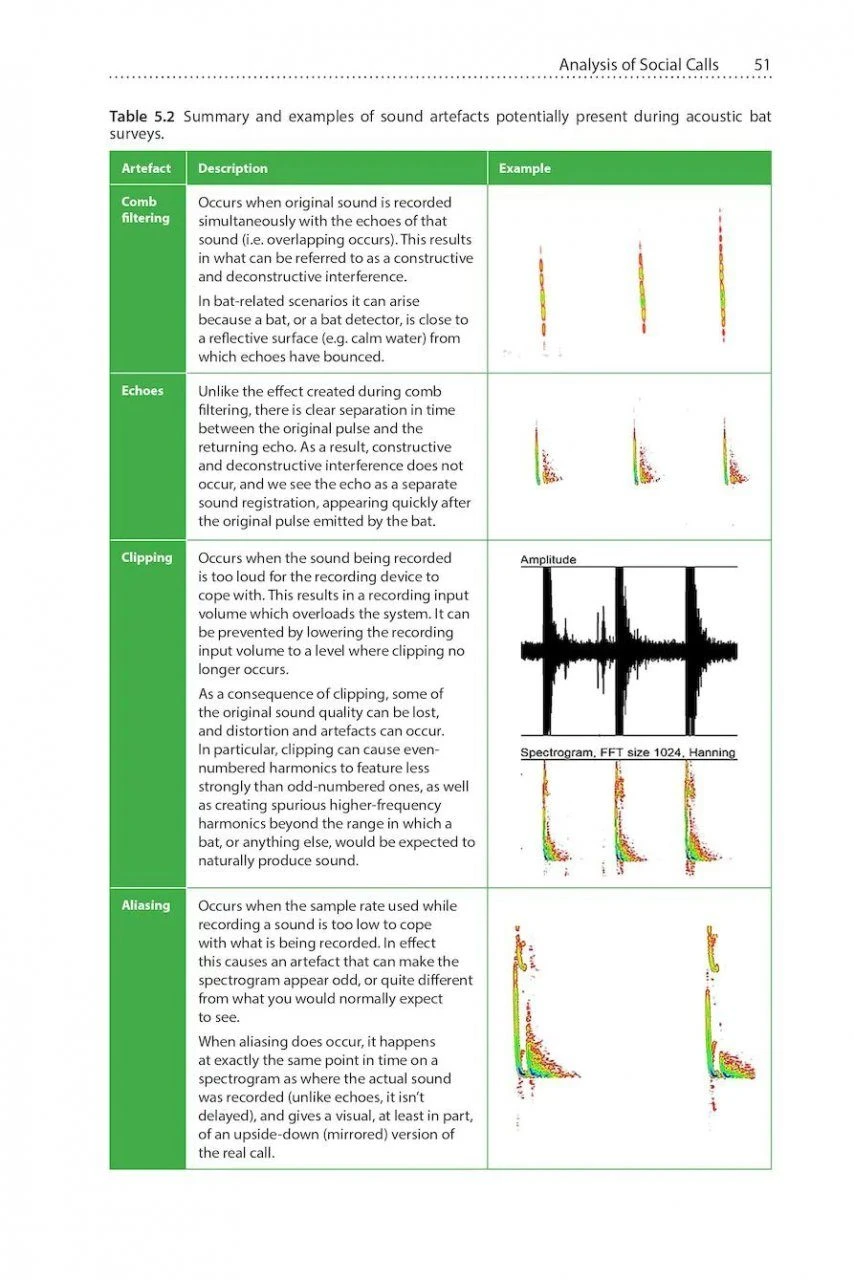 Analysis of Social Calls 51

**Table 5.2** Summary and examples of sound artefacts potentially present during acoustic bat surveys.

| Artefact | Description | Example |
|---|---|---|
| Comb filtering | Occurs when original sound is recorded simultaneously with the echoes of that sound (i.e. overlapping occurs). This results in what can be referred to as a constructive and deconstructive interference. In bat-related scenarios it can arise because a bat, or a bat detector, is close to a reflective surface (e.g. calm water) from which echoes have bounced. | |
| Echoes | Unlike the effect created during comb filtering, there is clear separation in time between the original pulse and the returning echo. As a result, constructive and deconstructive interference does not occur, and we see the echo as a separate sound registration, appearing quickly after the original pulse emitted by the bat. | |
| Clipping | Occurs when the sound being recorded is too loud for the recording device to cope with. This results in a recording input volume which overloads the system. It can be prevented by lowering the recording input volume to a level where clipping no longer occurs. As a consequence of clipping, some of the original sound quality can be lost, and distortion and artefacts can occur. In particular, clipping can cause even-numbered harmonics to feature less strongly than odd-numbered ones, as well as creating spurious higher-frequency harmonics beyond the range in which a bat, or anything else, would be expected to naturally produce sound. | Amplitude Spectrogram, FFT size 1024, Hanning |
| Aliasing | Occurs when the sample rate used while recording a sound is too low to cope with what is being recorded. In effect this causes an artefact that can make the spectrogram appear odd, or quite different from what you would normally expect to see. When aliasing does occur, it happens at exactly the same point in time on a spectrogram as where the actual sound was recorded (unlike echoes, it isn't delayed), and gives a visual, at least in part, of an upside-down (mirrored) version of the real call. | |